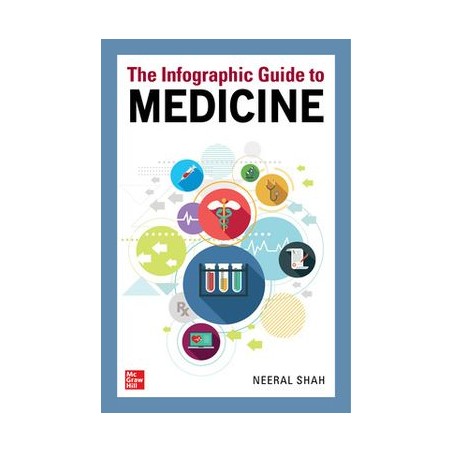 The Infographic Guide to
MEDICINE

Rx

Mc
Graw
Hill

NEERAL SHAH